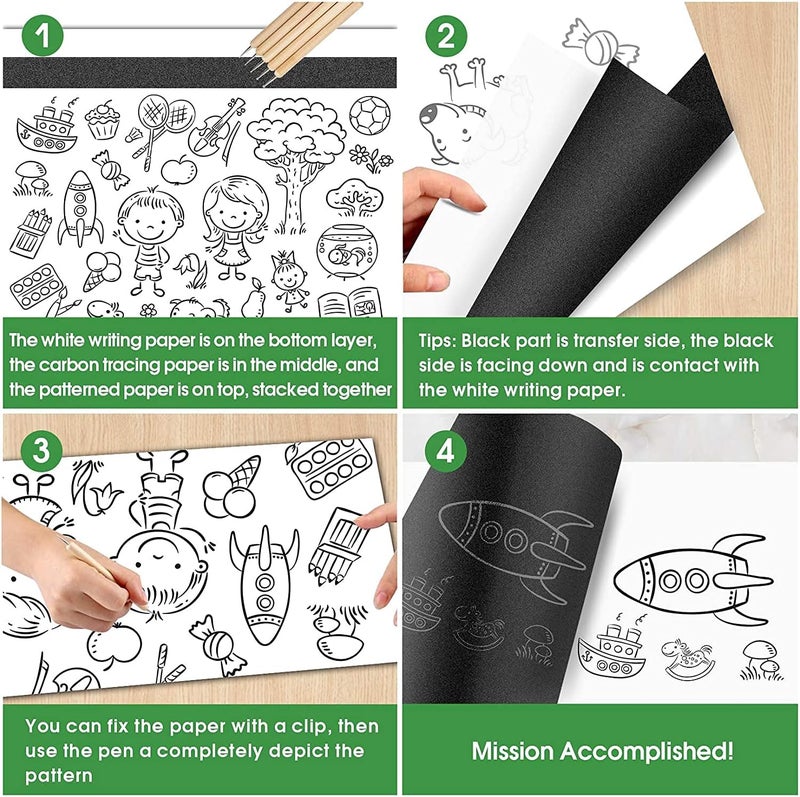 1

The white writing paper is on the bottom layer, the carbon tracing paper is in the middle, and the patterned paper is on top, stacked together

2

Tips: Black part is transfer side, the black side is facing down and is contact with the white writing paper.

3

You can fix the paper with a clip, then use the pen a completely depict the pattern

4

Mission Accomplished!